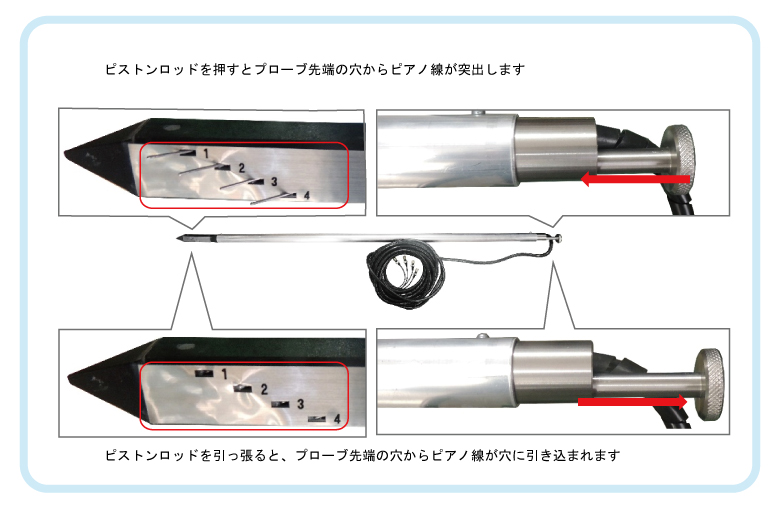 ピストンロッドを押すとプローブ先端の穴からピアノ線が突出します

1
2
3
4

1
2
3
4

ピストンロッドを引っ張ると、プローブ先端の穴からピアノ線が穴に引き込まれます